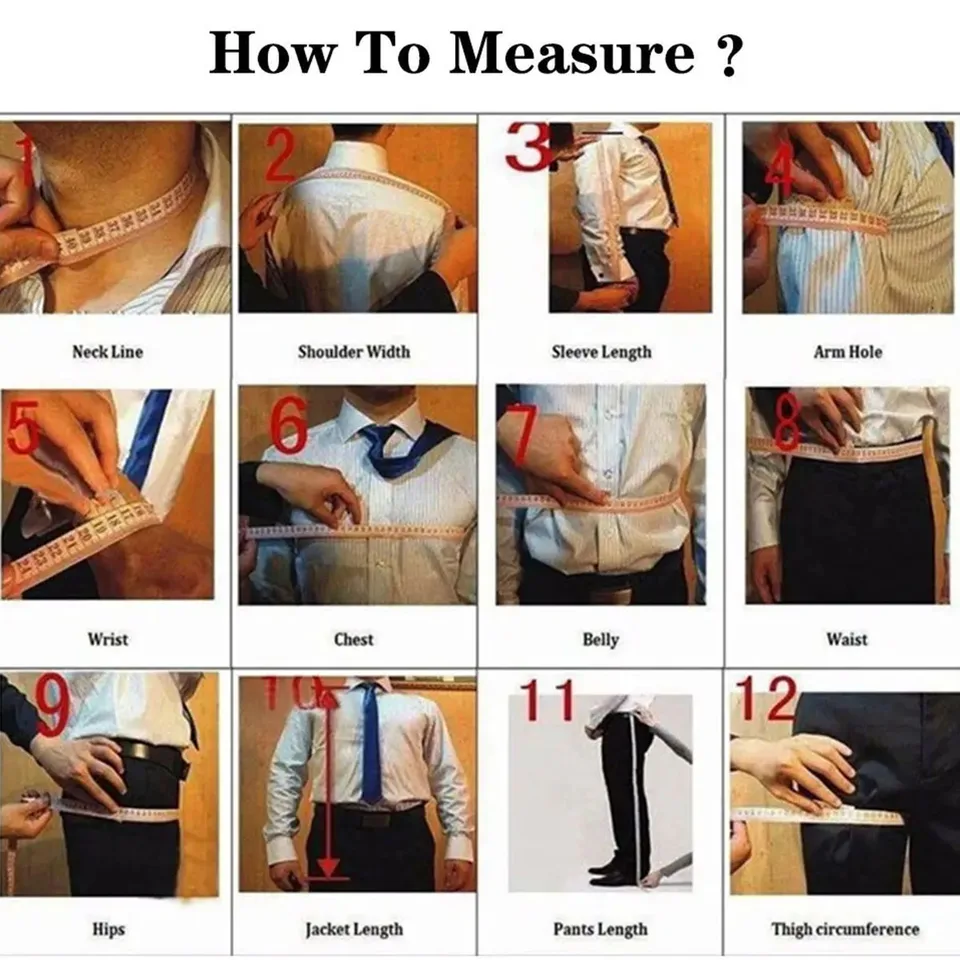 How To Measure ?

1

Neck Line

2

Shoulder Width

3

Sleeve Length

4

Arm Hole

5

Wrist

6

Chest

7

Belly

8

Waist

9

Hips

10

Jacket Length

11

Pants Length

12

Thigh circumference