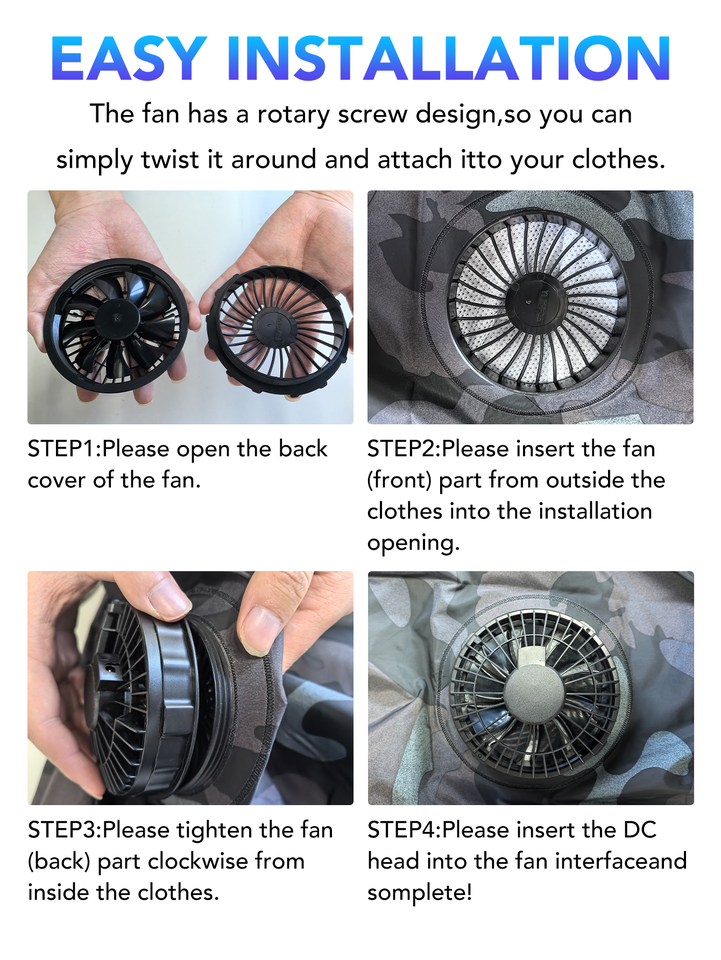 EASY INSTALLATION

The fan has a rotary screw design,so you can simply twist it around and attach itto your clothes.

STEP1:Please open the back cover of the fan.

STEP2:Please insert the fan (front) part from outside the clothes into the installation opening.

STEP3:Please tighten the fan (back) part clockwise from inside the clothes.

STEP4:Please insert the DC head into the fan interfaceand somplete!