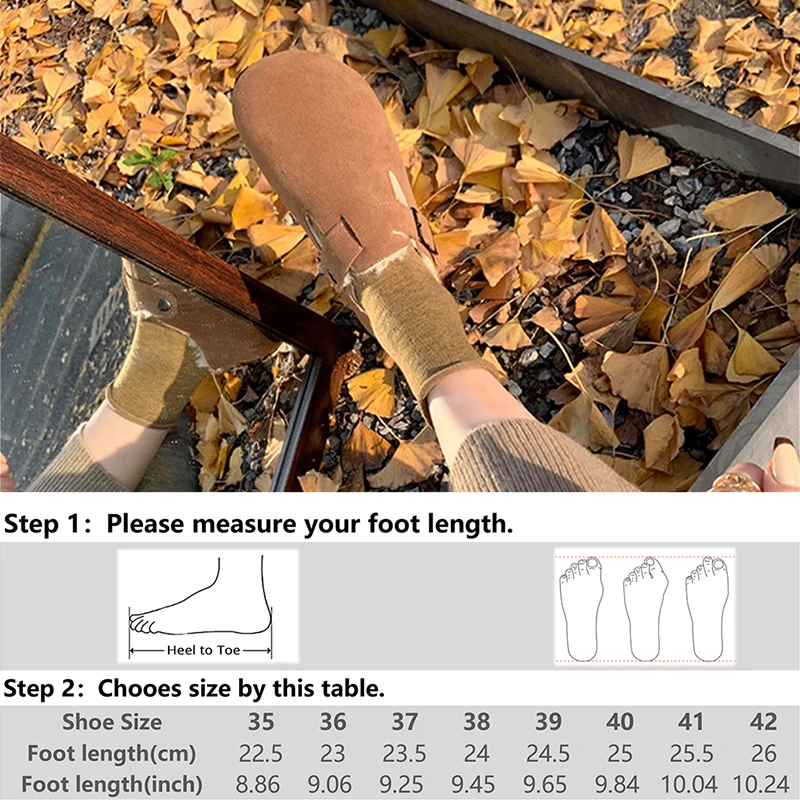 Step 1: Please measure your foot length.

Heel to Toe

Step 2: Chooes size by this table.

| Shoe Size | 35 | 36 | 37 | 38 | 39 | 40 | 41 | 42 |
|---|---|---|---|---|---|---|---|---|
| Foot length(cm) | 22.5 | 23 | 23.5 | 24 | 24.5 | 25 | 25.5 | 26 |
| Foot length(inch) | 8.86 | 9.06 | 9.25 | 9.45 | 9.65 | 9.84 | 10.04 | 10.24 |