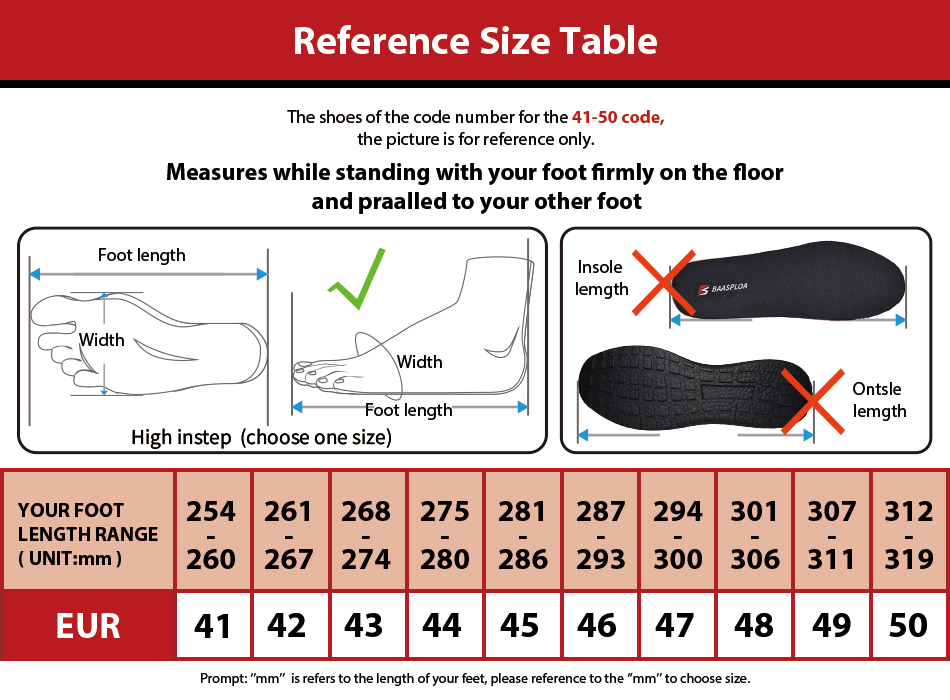 Reference Size Table

The shoes of the code number for the 41-50 code, the picture is for reference only.

Measures while standing with your foot firmly on the floor and praalled to your other foot

Foot length

Width

Width

Foot length

High instep (choose one size)

Insole lemgth

BAASPLOA

Ontsle lemgth

| YOUR FOOT LENGTH RANGE ( UNIT:mm ) | 254 - 260 | 261 - 267 | 268 - 274 | 275 - 280 | 281 - 286 | 287 - 293 | 294 - 300 | 301 - 306 | 307 - 311 | 312 - 319 |
|---|---|---|---|---|---|---|---|---|---|---|
| EUR | 41 | 42 | 43 | 44 | 45 | 46 | 47 | 48 | 49 | 50 |

Prompt: "mm" is refers to the length of your feet, please reference to the "mm" to choose size.